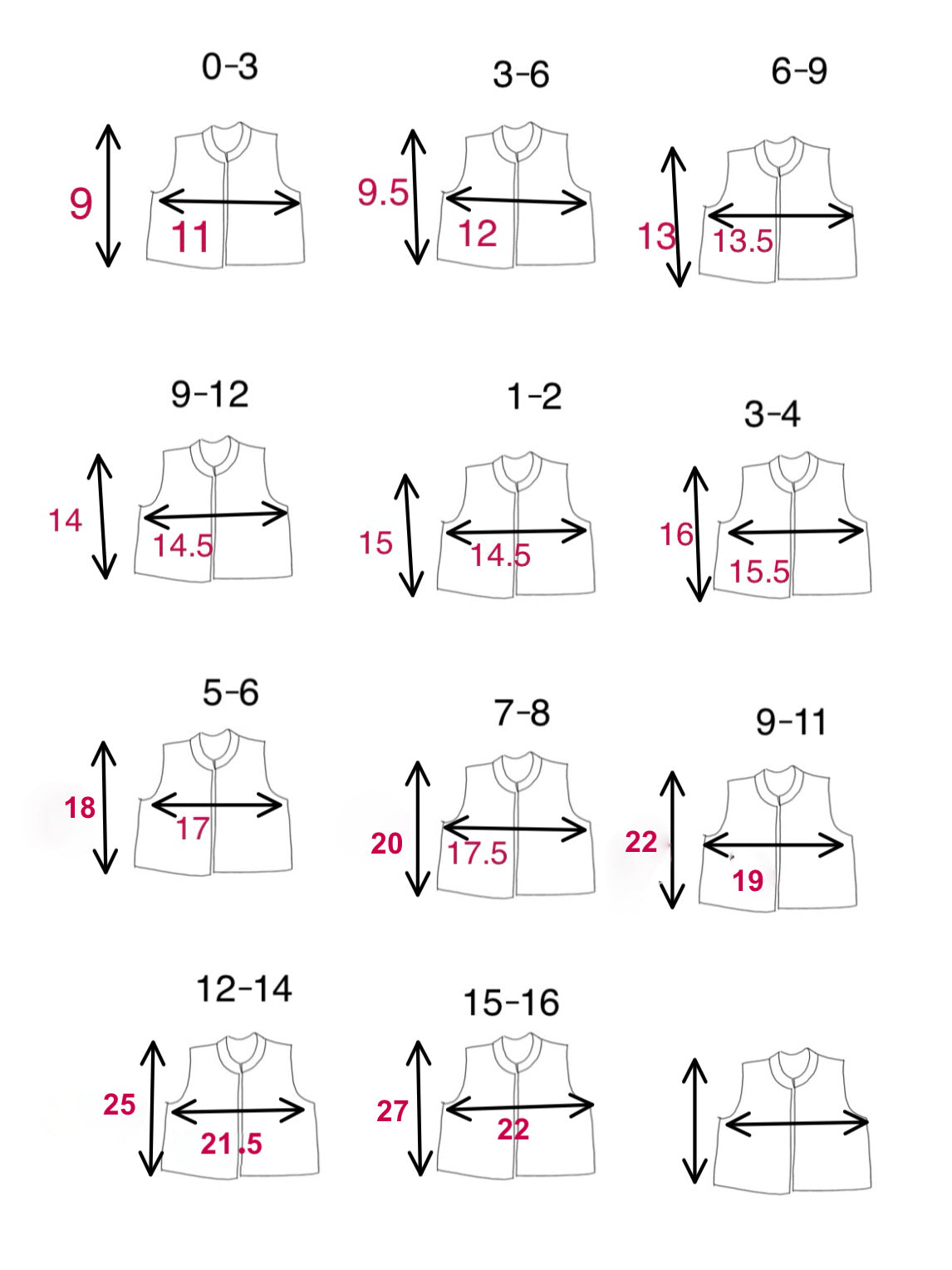 0-3
9
11

3-6
9.5
12

6-9
13
13.5

9-12
14
14.5

1-2
15
14.5

3-4
16
15.5

5-6
18
17

7-8
20
17.5

9-11
22
19

12-14
25
21.5

15-16
27
22